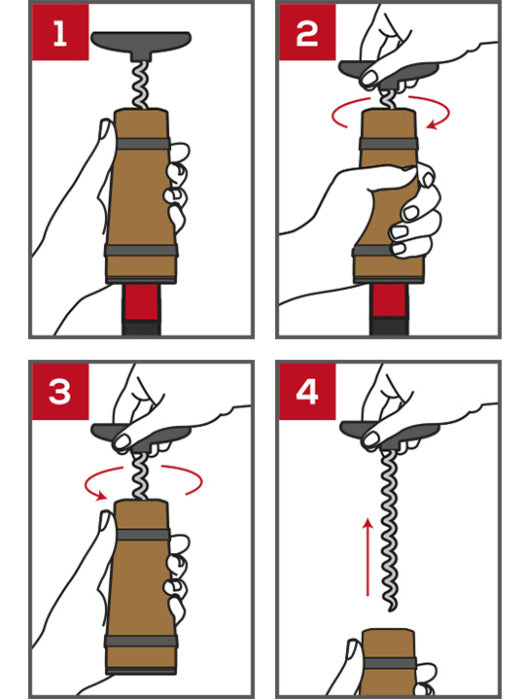 1

2

3

4